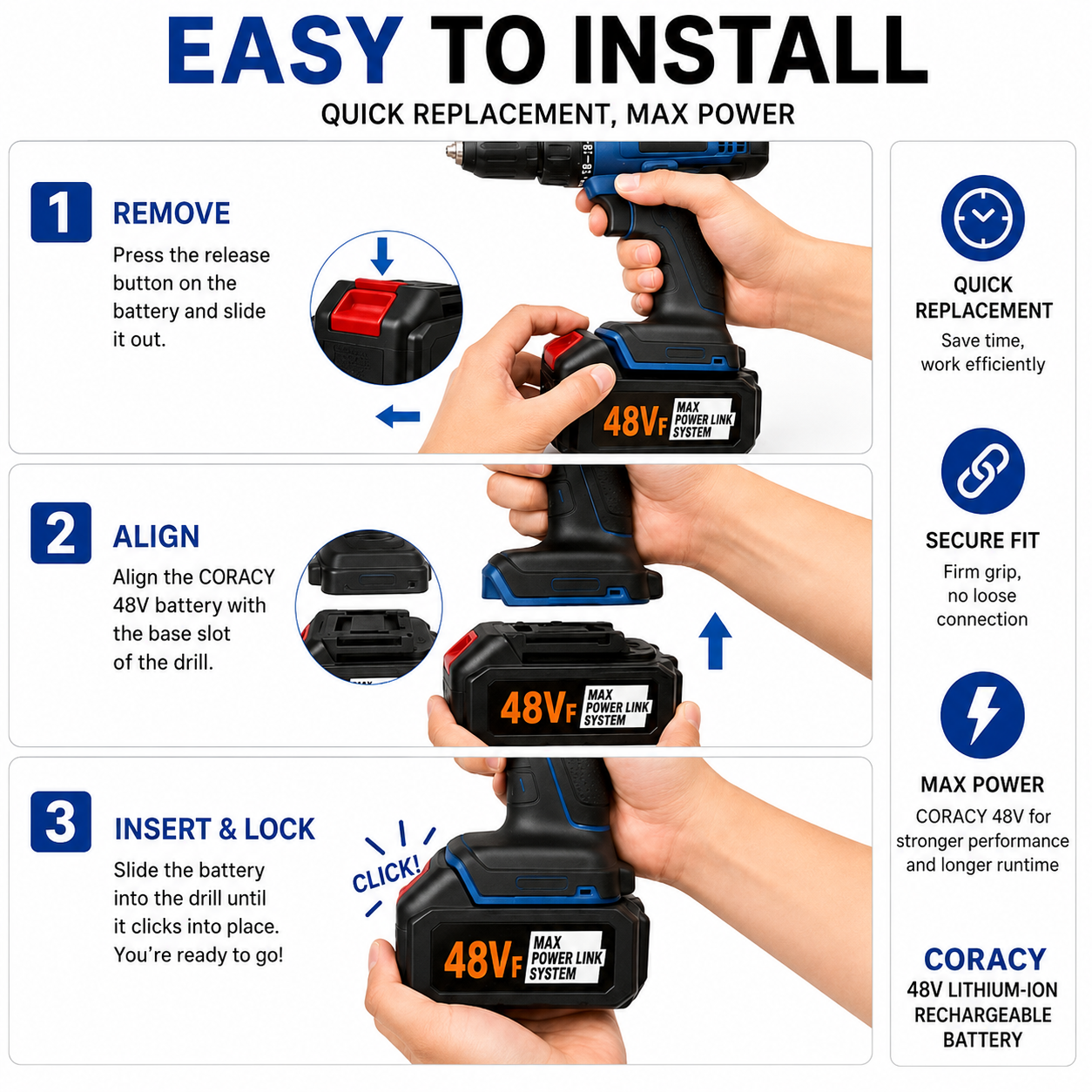 EASY TO INSTALL
QUICK REPLACEMENT, MAX POWER

1 REMOVE
Press the release button on the battery and slide it out.

48VF MAX POWER LINK SYSTEM

2 ALIGN
Align the CORACY 48V battery with the base slot of the drill.

48VF MAX POWER LINK SYSTEM

3 INSERT & LOCK
Slide the battery into the drill until it clicks into place. You're ready to go!

CLICK!

48VF MAX POWER LINK SYSTEM

QUICK REPLACEMENT
Save time, work efficiently

SECURE FIT
Firm grip, no loose connection

MAX POWER
CORACY 48V for stronger performance and longer runtime

CORACY
48V LITHIUM-ION RECHARGEABLE BATTERY